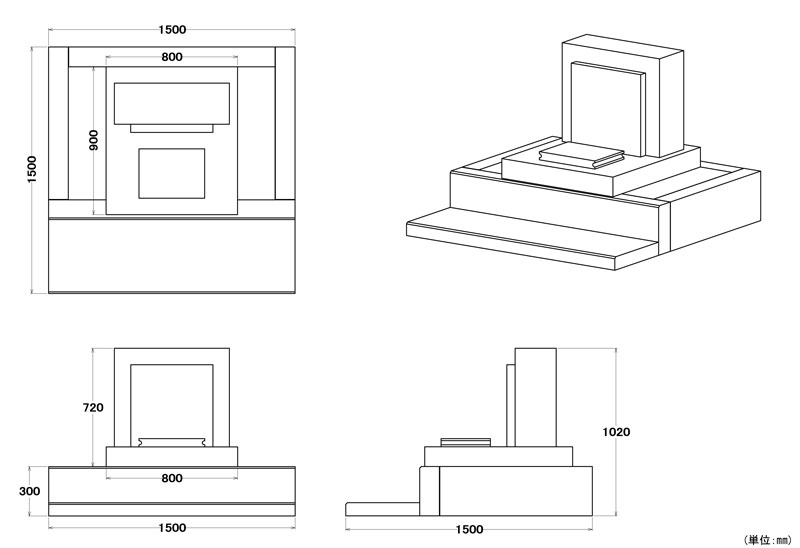 1500
800
900
1500

720
800
300
1500

1020
1500
(単位:mm)